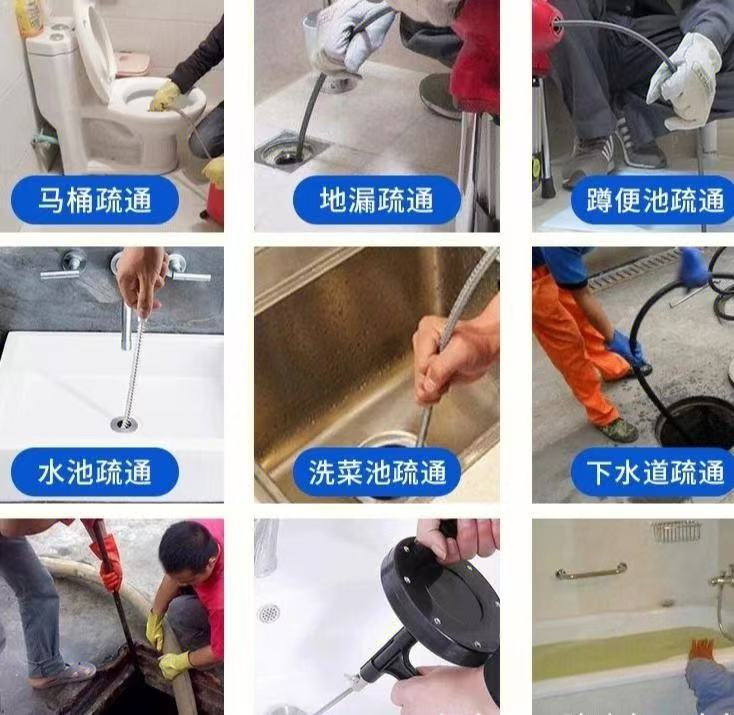 马桶疏通

地漏疏通

蹲便池疏通

水池疏通

洗菜池疏通

下水道疏通